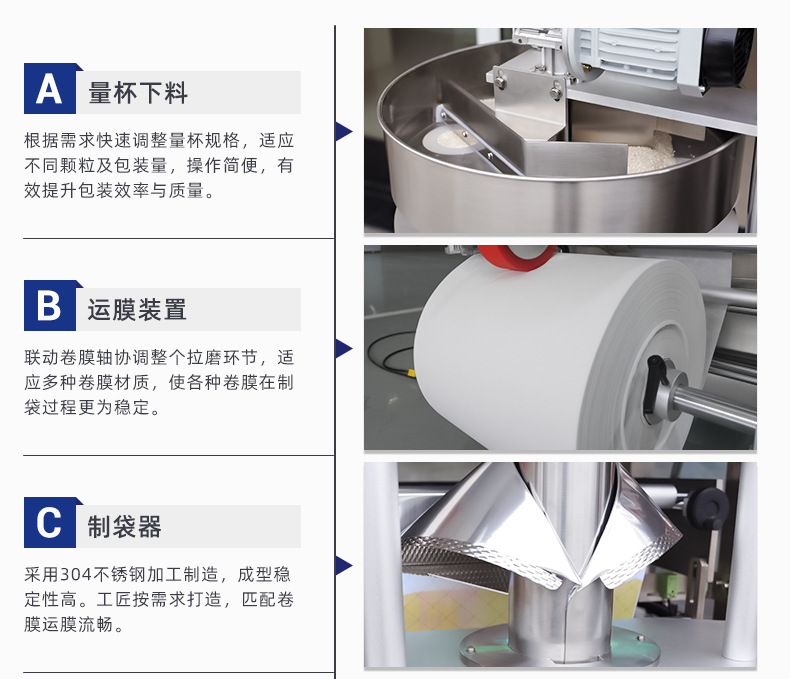 A 量杯下料

根据需求快速调整量杯规格，适应不同颗粒及包装量，操作简便，有效提升包装效率与质量。

B 运膜装置

联动卷膜轴协调整个拉磨环节，适应多种卷膜材质，使各种卷膜在制袋过程更为稳定。

C 制袋器

采用304不锈钢加工制造，成型稳定性高。工匠按需求打造，匹配卷膜运膜流畅。