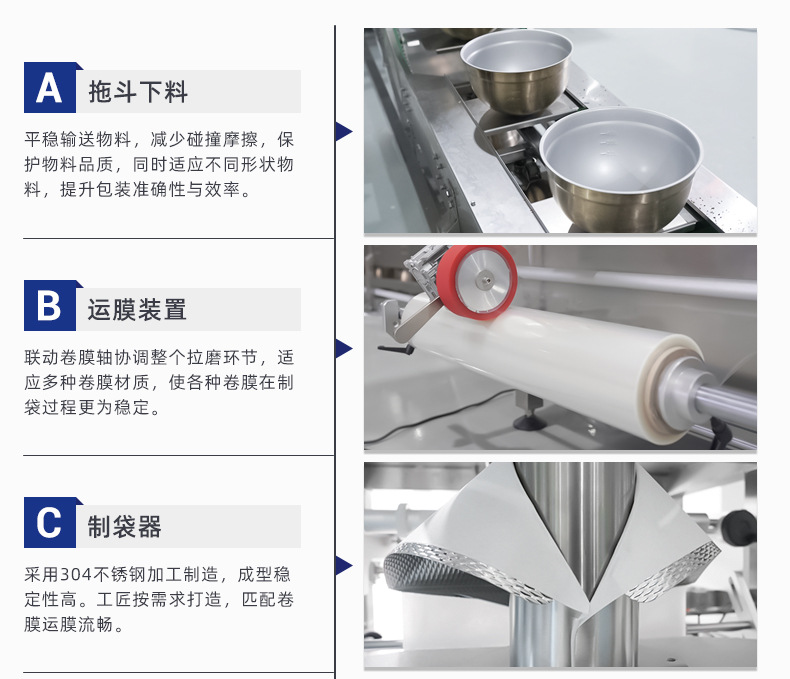 A 拖斗下料

平稳输送物料，减少碰撞摩擦，保护物料品质，同时适应不同形状物料，提升包装准确性与效率。

B 运膜装置

联动卷膜轴协调整个拉磨环节，适应多种卷膜材质，使各种卷膜在制袋过程更为稳定。

C 制袋器

采用304不锈钢加工制造，成型稳定性高。工匠按需求打造，匹配卷膜运膜流畅。