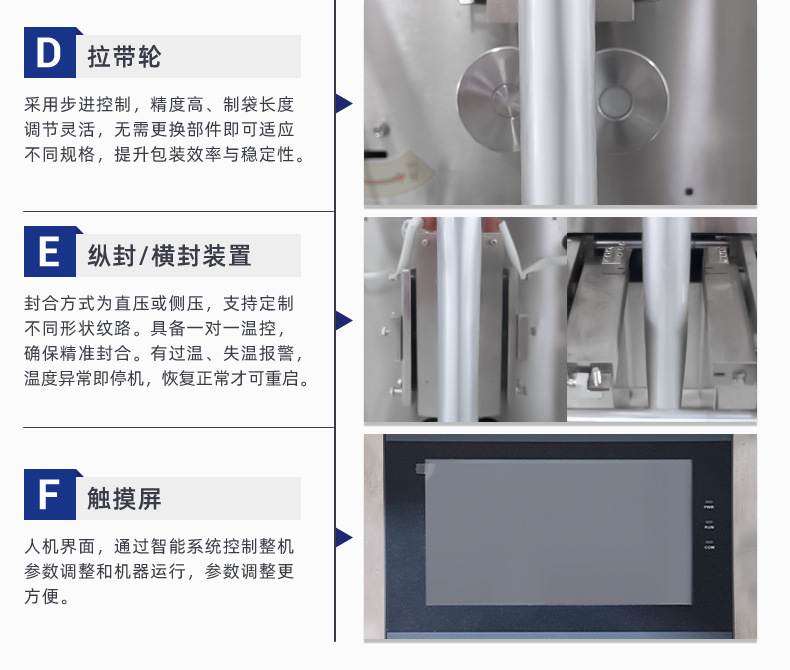 D 拉带轮

采用步进控制，精度高、制袋长度调节灵活，无需更换部件即可适应不同规格，提升包装效率与稳定性。

E 纵封/横封装置

封合方式为直压或侧压，支持定制不同形状纹路。具备一对一温控，确保精准封合。有过温、失温报警，温度异常即停机，恢复正常才可重启。

F 触摸屏

人机界面，通过智能系统控制整机参数调整和机器运行，参数调整更方便。

PWR
RUN
COM