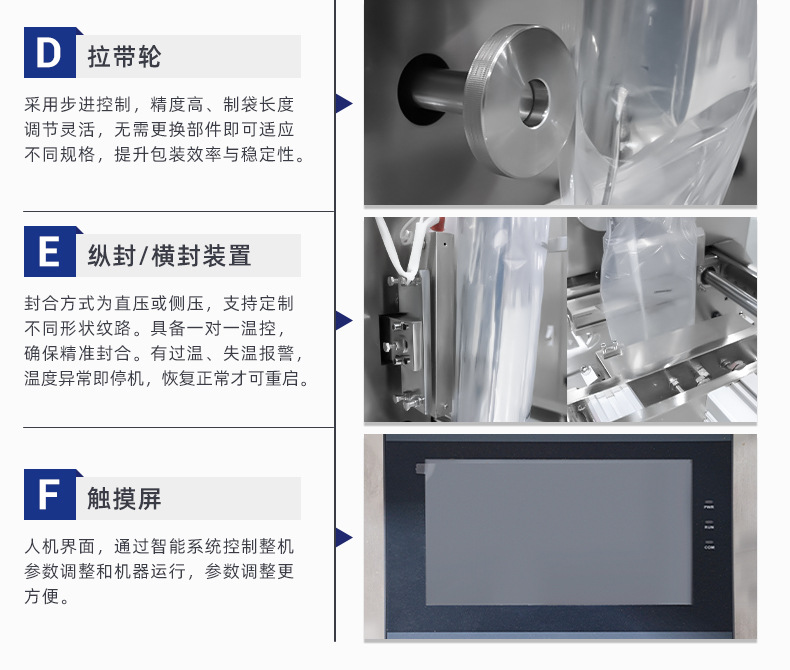 D 拉带轮

采用步进控制，精度高、制袋长度调节灵活，无需更换部件即可适应不同规格，提升包装效率与稳定性。

E 纵封/横封装置

封合方式为直压或侧压，支持定制不同形状纹路。具备一对一温控，确保精准封合。有过温、失温报警，温度异常即停机，恢复正常才可重启。

F 触摸屏

人机界面，通过智能系统控制整机参数调整和机器运行，参数调整更方便。

PWR
RUN
COM