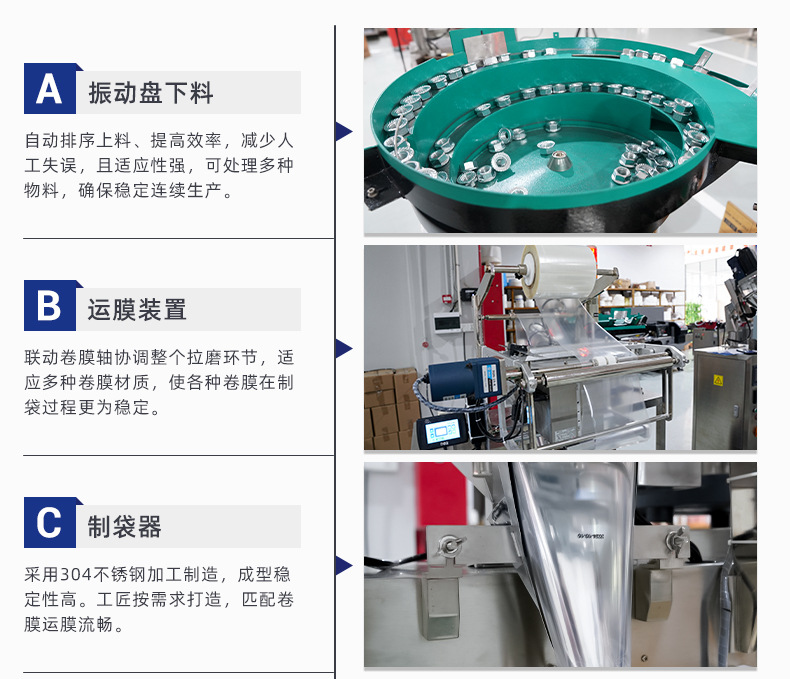 A 振动盘下料

自动排序上料、提高效率，减少人工失误，且适应性强，可处理多种物料，确保稳定连续生产。

B 运膜装置

联动卷膜轴协调整个拉磨环节，适应多种卷膜材质，使各种卷膜在制袋过程更为稳定。

C 制袋器

采用304不锈钢加工制造，成型稳定性高。工匠按需求打造，匹配卷膜运膜流畅。