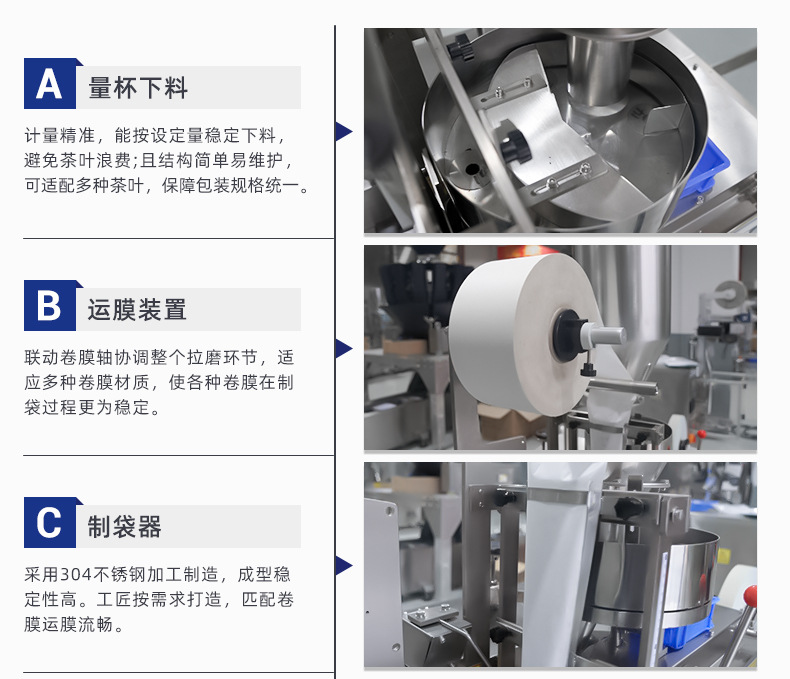 A 量杯下料

计量精准，能按设定量稳定下料，避免茶叶浪费;且结构简单易维护，可适配多种茶叶，保障包装规格统一。

B 运膜装置

联动卷膜轴协调整个拉磨环节，适应多种卷膜材质，使各种卷膜在制袋过程更为稳定。

C 制袋器

采用304不锈钢加工制造，成型稳定性高。工匠按需求打造，匹配卷膜运膜流畅。