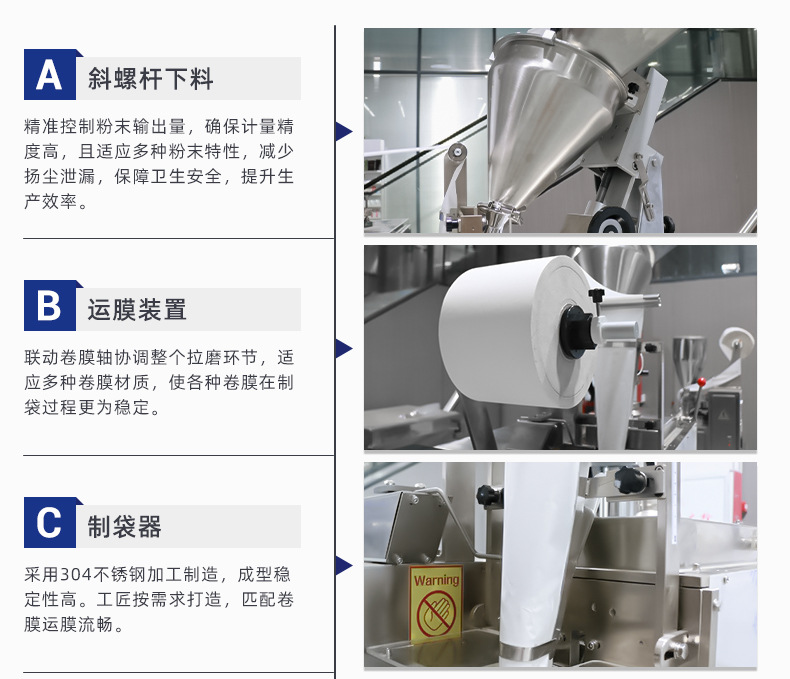 A 斜螺杆下料

精准控制粉末输出量，确保计量精度高，且适应多种粉末特性，减少扬尘泄漏，保障卫生安全，提升生产效率。

B 运膜装置

联动卷膜轴协调整个拉磨环节，适应多种卷膜材质，使各种卷膜在制袋过程更为稳定。

C 制袋器

采用304不锈钢加工制造，成型稳定性高。工匠按需求打造，匹配卷膜运膜流畅。

Warning